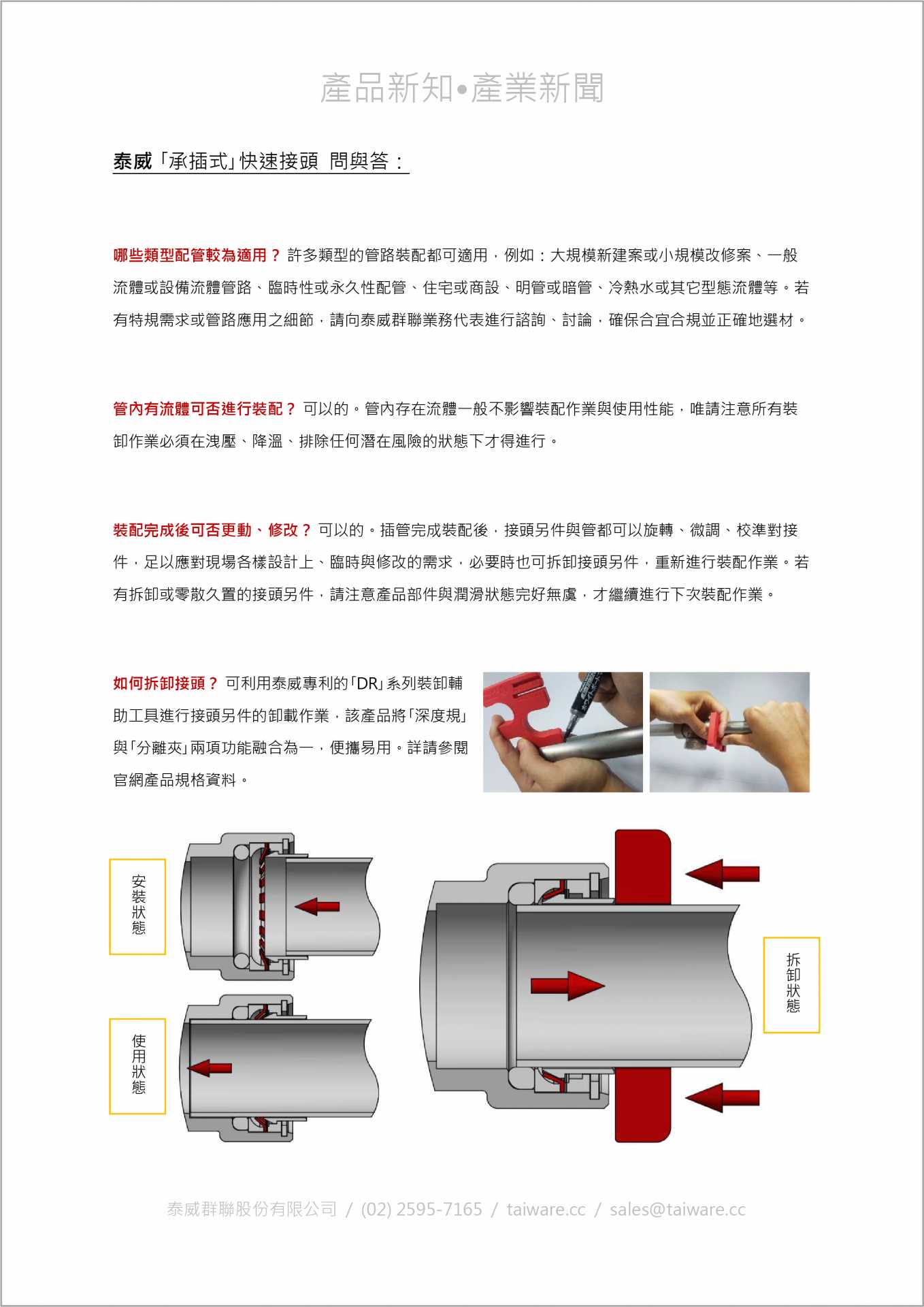 產品新知•產業新聞

泰威「承插式」快速接頭 問與答：

哪些類型配管較為適用？ 許多類型的管路裝配都可適用，例如：大規模新建案或小規模改修案、一般流體或設備流體管路、臨時性或永久性配管、住宅或商設、明管或暗管、冷熱水或其它型態流體等。若有特規需求或管路應用之細節，請向泰威群聯業務代表進行諮詢、討論，確保合宜合規並正確地選材。

管內有流體可否進行裝配？ 可以的。管內存在流體一般不影響裝配作業與使用性能，唯請注意所有裝卸作業必須在洩壓、降溫、排除任何潛在風險的狀態下才得進行。

裝配完成後可否更動、修改？ 可以的。插管完成裝配後，接頭另件與管都可以旋轉、微調、校準對接件，足以應對現場各樣設計上、臨時與修改的需求，必要時也可拆卸接頭另件，重新進行裝配作業。若有拆卸或零散久置的接頭另件，請注意產品部件與潤滑狀態完好無虞，才繼續進行下次裝配作業。

如何拆卸接頭？ 可利用泰威專利的「DR」系列裝卸輔助工具進行接頭另件的卸載作業，該產品將「深度規」與「分離夾」兩項功能融合為一，便攜易用。詳請參閱官網產品規格資料。

安裝狀態

使用狀態

拆卸狀態

泰威群聯股份有限公司 / (02) 2595-7165 / taiware.cc / sales@taiware.cc